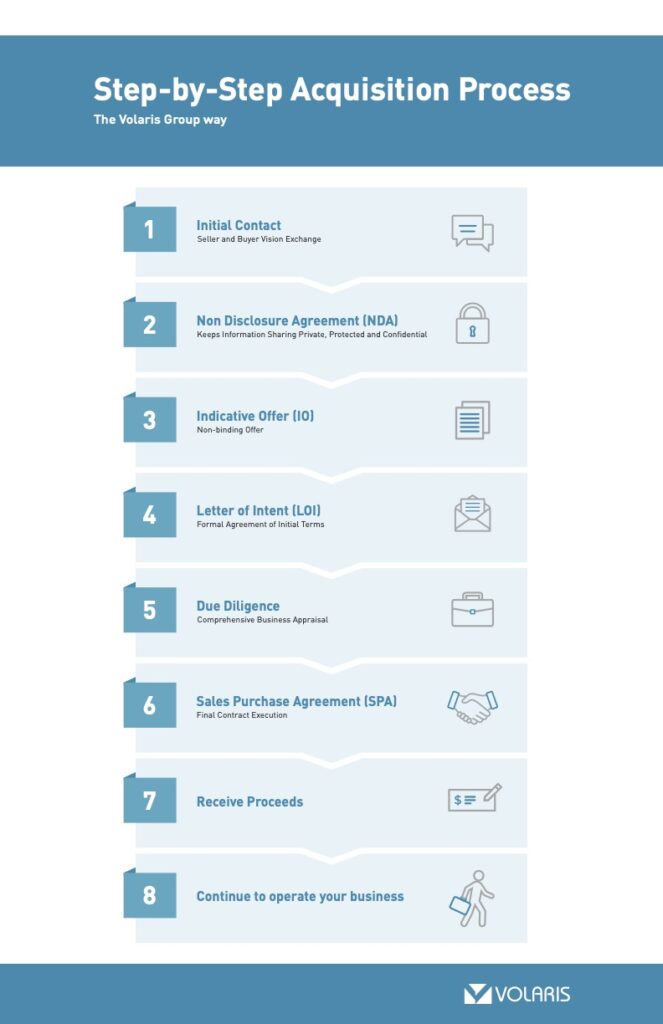 Step-by-Step Acquisition Process
The Volaris Group way

1
Initial Contact
Seller and Buyer Vision Exchange

2
Non Disclosure Agreement (NDA)
Keeps Information Sharing Private, Protected and Confidential

3
Indicative Offer (IO)
Non-binding Offer

4
Letter of Intent (LOI)
Formal Agreement of Initial Terms

5
Due Diligence
Comprehensive Business Appraisal

6
Sales Purchase Agreement (SPA)
Final Contract Execution

7
Receive Proceeds

$

8
Continue to operate your business

VOLARIS